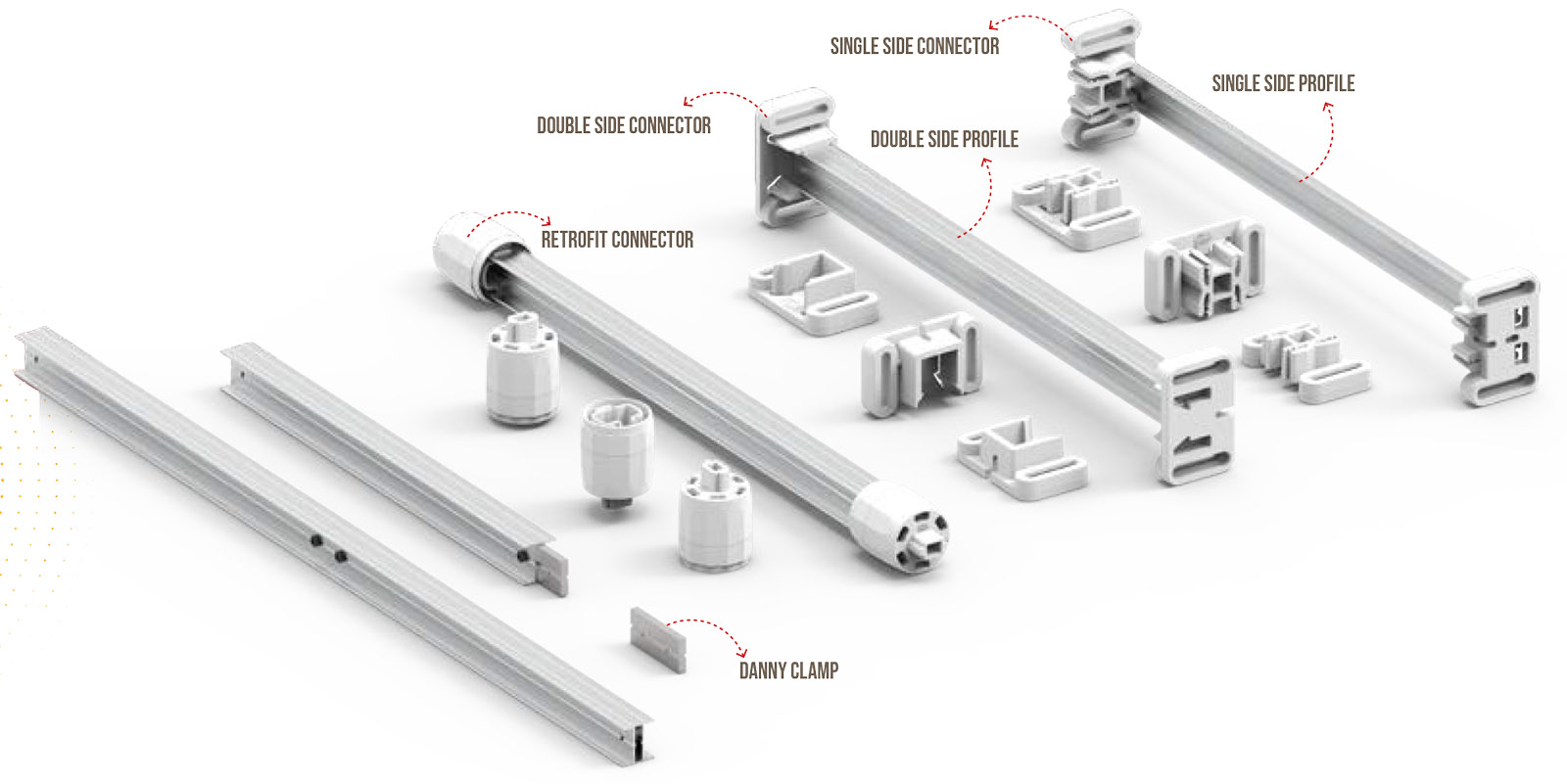 SINGLE SIDE CONNECTOR

SINGLE SIDE PROFILE

DOUBLE SIDE CONNECTOR

DOUBLE SIDE PROFILE

RETROFIT CONNECTOR

DANNY CLAMP